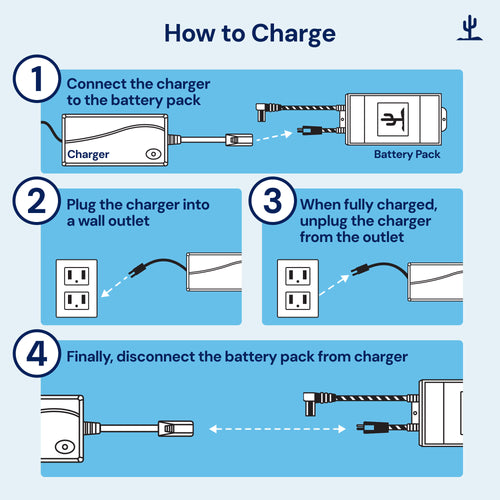 How to Charge

1 Connect the charger to the battery pack

Charger

Battery Pack

2 Plug the charger into a wall outlet

3 When fully charged, unplug the charger from the outlet

4 Finally, disconnect the battery pack from charger