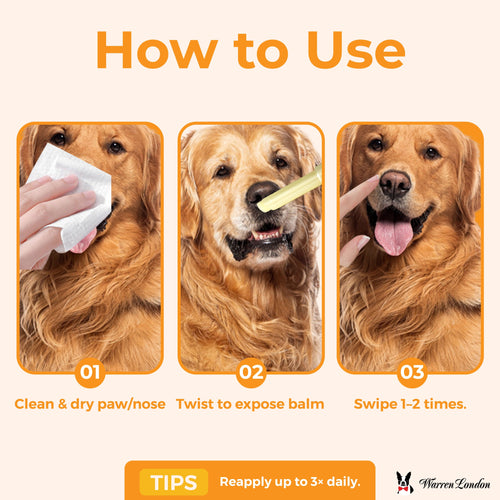 How to Use

01
Clean & dry paw/nose

02
Twist to expose balm

03
Swipe 1–2 times.

TIPS Reapply up to 3× daily.

Warren London