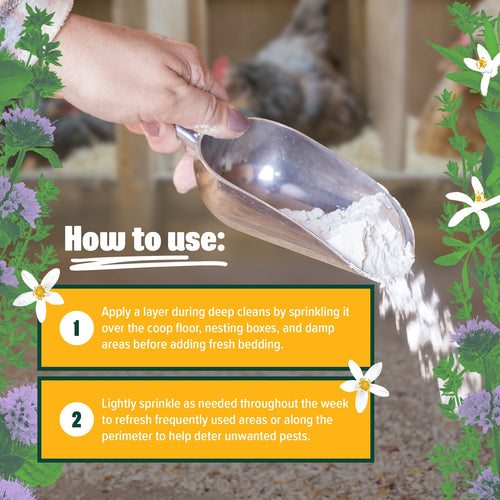 How to use:

1 Apply a layer during deep cleans by sprinkling it over the coop floor, nesting boxes, and damp areas before adding fresh bedding.

2 Lightly sprinkle as needed throughout the week to refresh frequently used areas or along the perimeter to help deter unwanted pests.