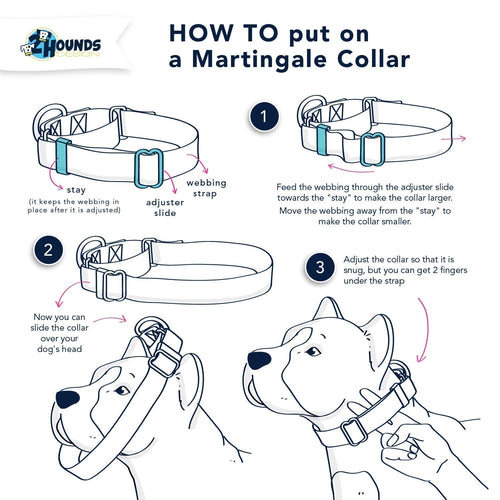 2 HOUNDS DESIGN

HOW TO put on a Martingale Collar

stay
(it keeps the webbing in place after it is adjusted)

adjuster slide

webbing strap

1

Feed the webbing through the adjuster slide towards the "stay" to make the collar larger.

Move the webbing away from the "stay" to make the collar smaller.

2

Now you can slide the collar over your dog's head

3

Adjust the collar so that it is snug, but you can get 2 fingers under the strap