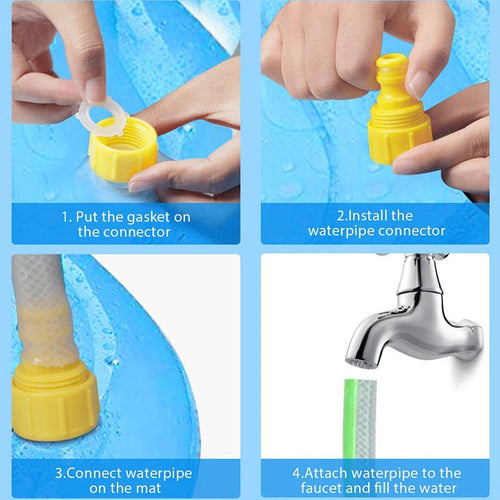 1. Put the gasket on the connector

2.Install the waterpipe connector

3.Connect waterpipe on the mat

4.Attach waterpipe to the faucet and fill the water