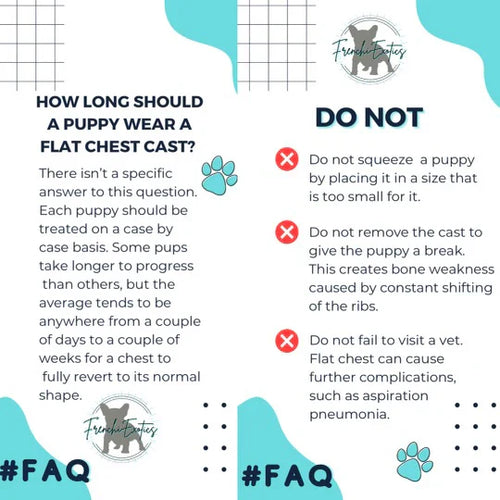 HOW LONG SHOULD A PUPPY WEAR A FLAT CHEST CAST?

There isn't a specific answer to this question. Each puppy should be treated on a case by case basis. Some pups take longer to progress than others, but the average tends to be anywhere from a couple of days to a couple of weeks for a chest to fully revert to its normal shape.

Frenchi-Exotics

#FAQ

Frenchi-Exotics

DO NOT

Do not squeeze a puppy by placing it in a size that is too small for it.

Do not remove the cast to give the puppy a break. This creates bone weakness caused by constant shifting of the ribs.

Do not fail to visit a vet. Flat chest can cause further complications, such as aspiration pneumonia.

#FAQ