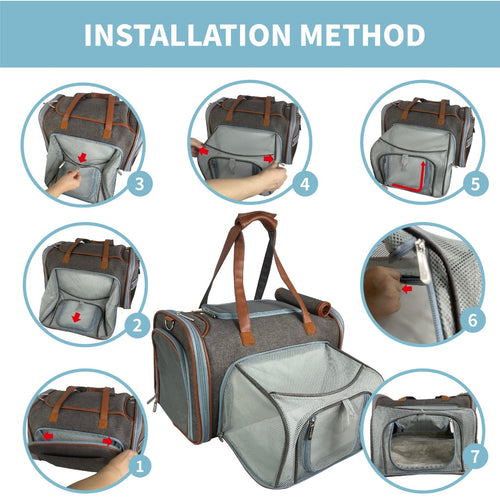 INSTALLATION METHOD

3

4

5

2

6

1

7