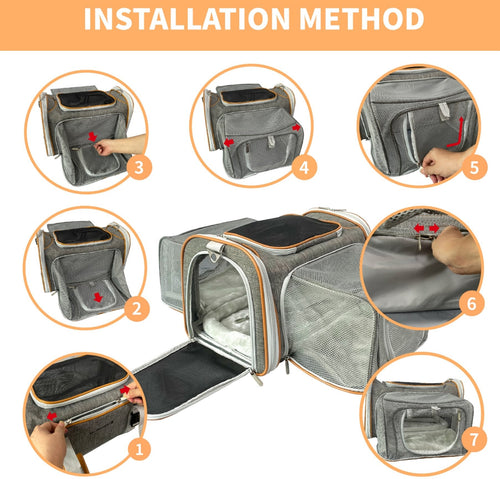 INSTALLATION METHOD

3

4

5

2

6

1

7